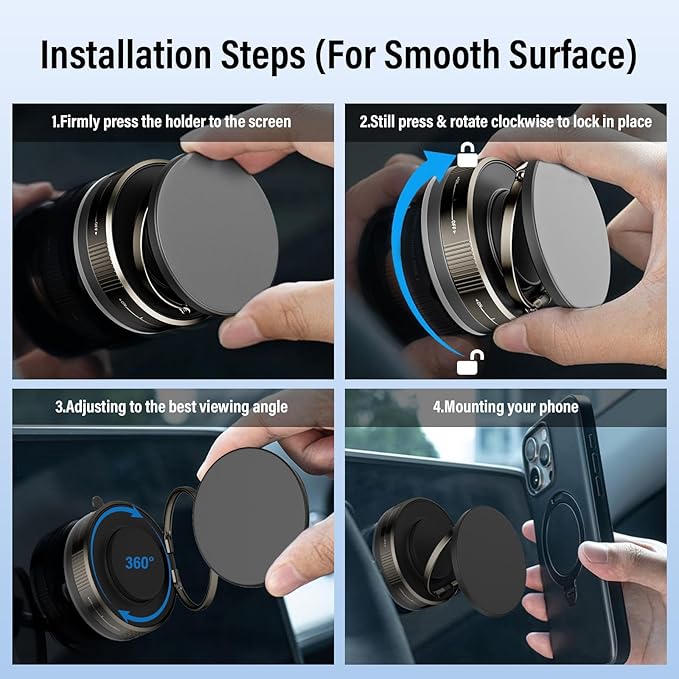 Installation Steps (For Smooth Surface)

1.Firmly press the holder to the screen

2.Still press & rotate clockwise to lock in place

3.Adjusting to the best viewing angle

360°

4.Mounting your phone